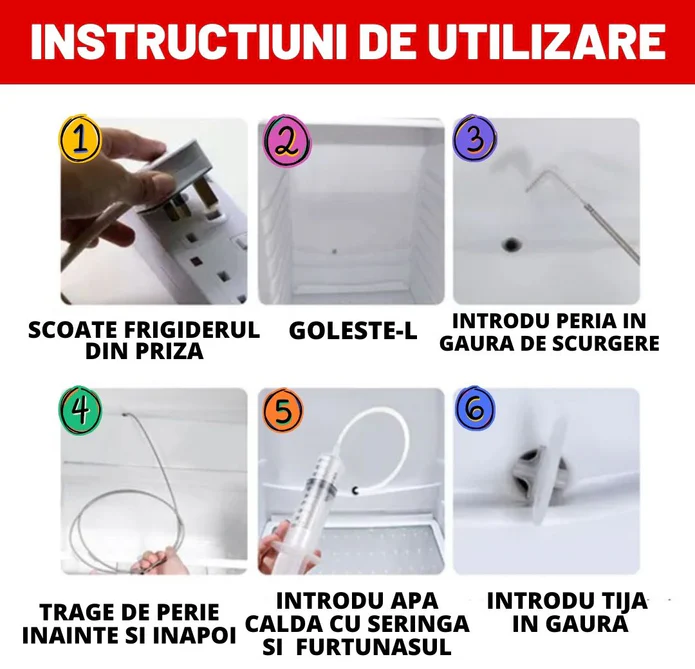 INSTRUCTIUNI DE UTILIZARE

1

SCOATE FRIGIDERUL DIN PRIZA

2

GOLESTE-L

3

INTRODU PERIA IN GAURA DE SCURGERE

4

TRAGE DE PERIE INAINTE SI INAPOI

5

INTRODU APA CALDA CU SERINGA SI FURTUNASUL

6

INTRODU TIJA IN GAURA