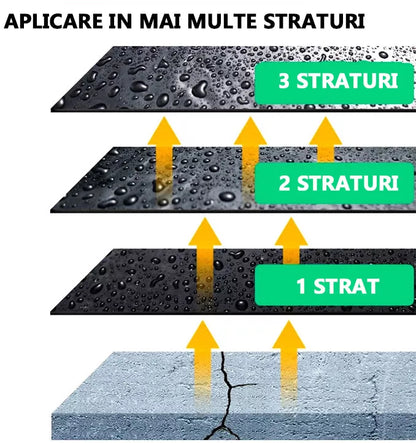 APLICARE IN MAI MULTE STRATURI

3 STRATURI

2 STRATURI

1 STRAT